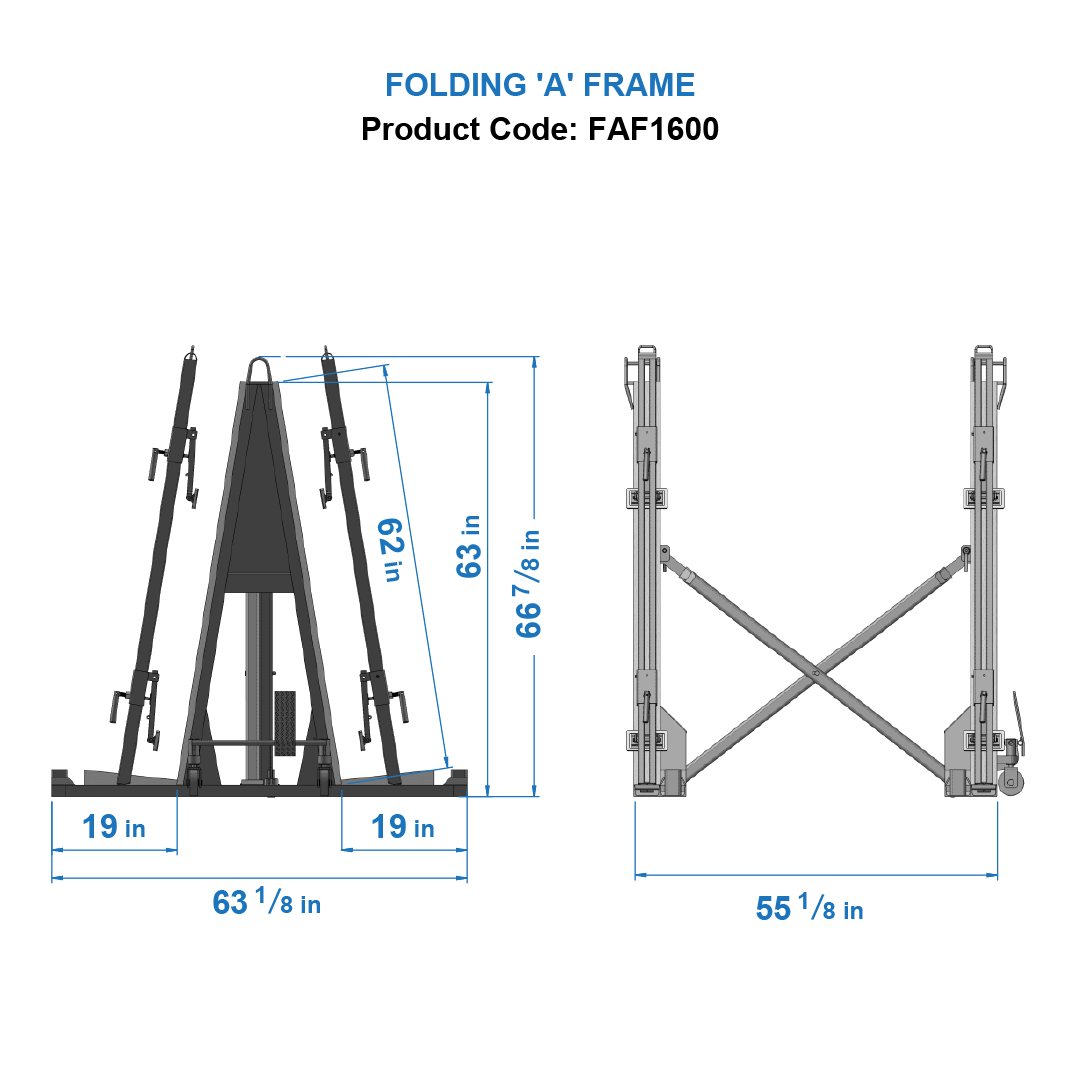 FOLDING 'A' FRAME
Product Code: FAF1600

62 in

63 in

66 $^7/_8$ in

19 in

19 in

63 $^1/_8$ in

55 $^1/_8$ in