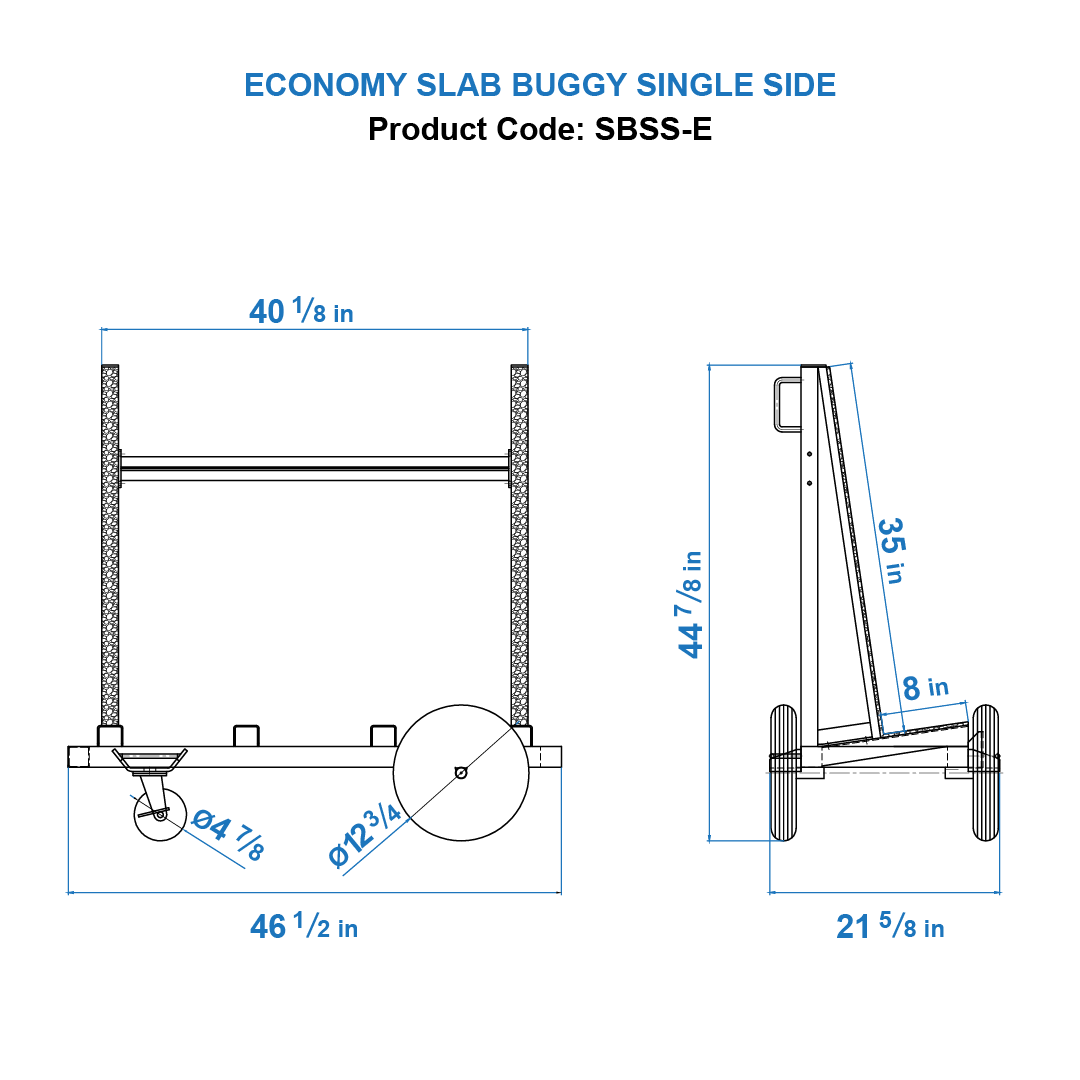 ECONOMY SLAB BUGGY SINGLE SIDE
Product Code: SBSS-E

40 1/8 in

Ø4 7/8

Ø12 3/4

46 1/2 in

44 7/8 in

35 in

8 in

21 5/8 in