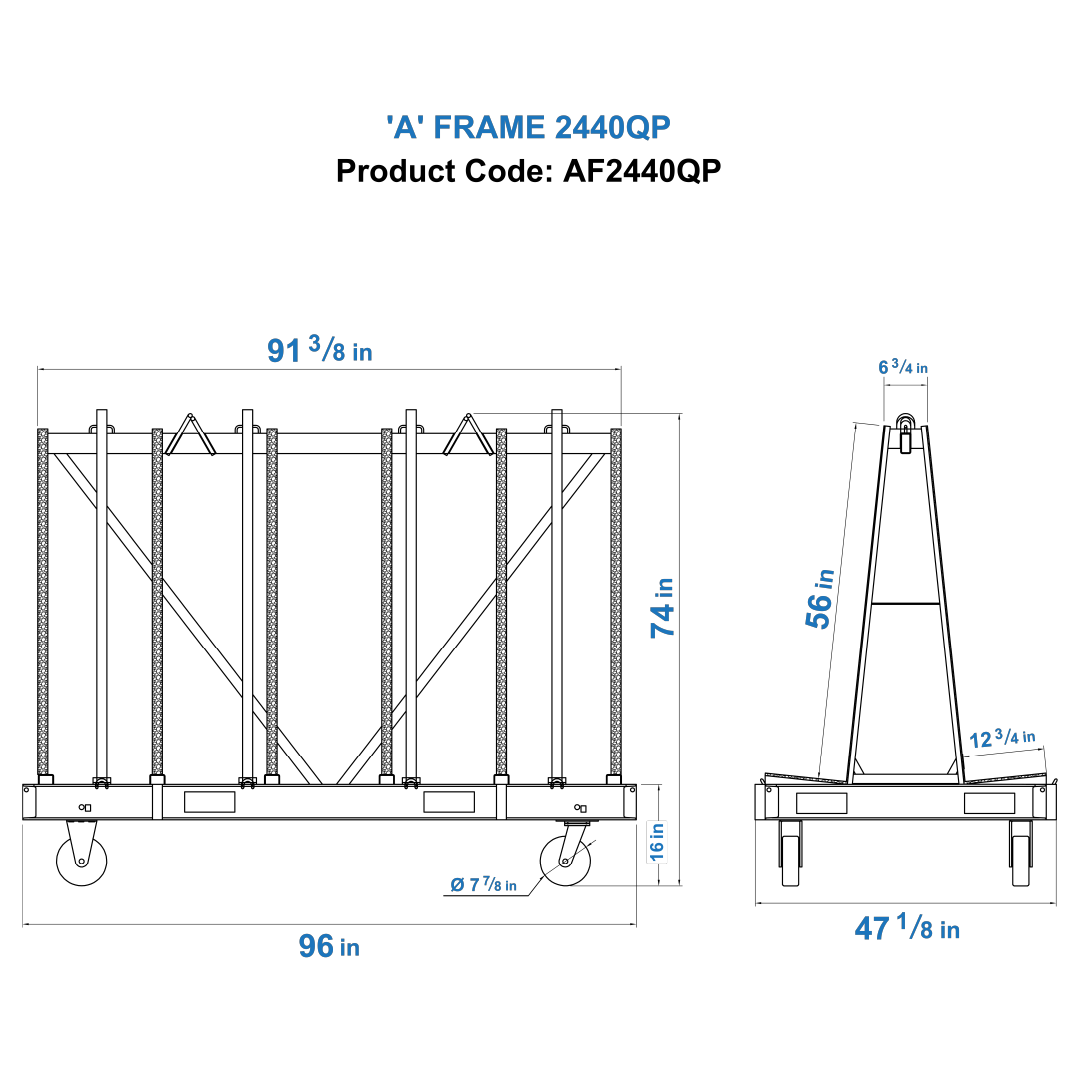 'A' FRAME 2440QP
Product Code: AF2440QP

91 $^3/_8$ in

74 in

16 in

Ø 7 $^7/_8$ in

96 in

6 $^3/_4$ in

56 in

12 $^3/_4$ in

47 $^1/_8$ in