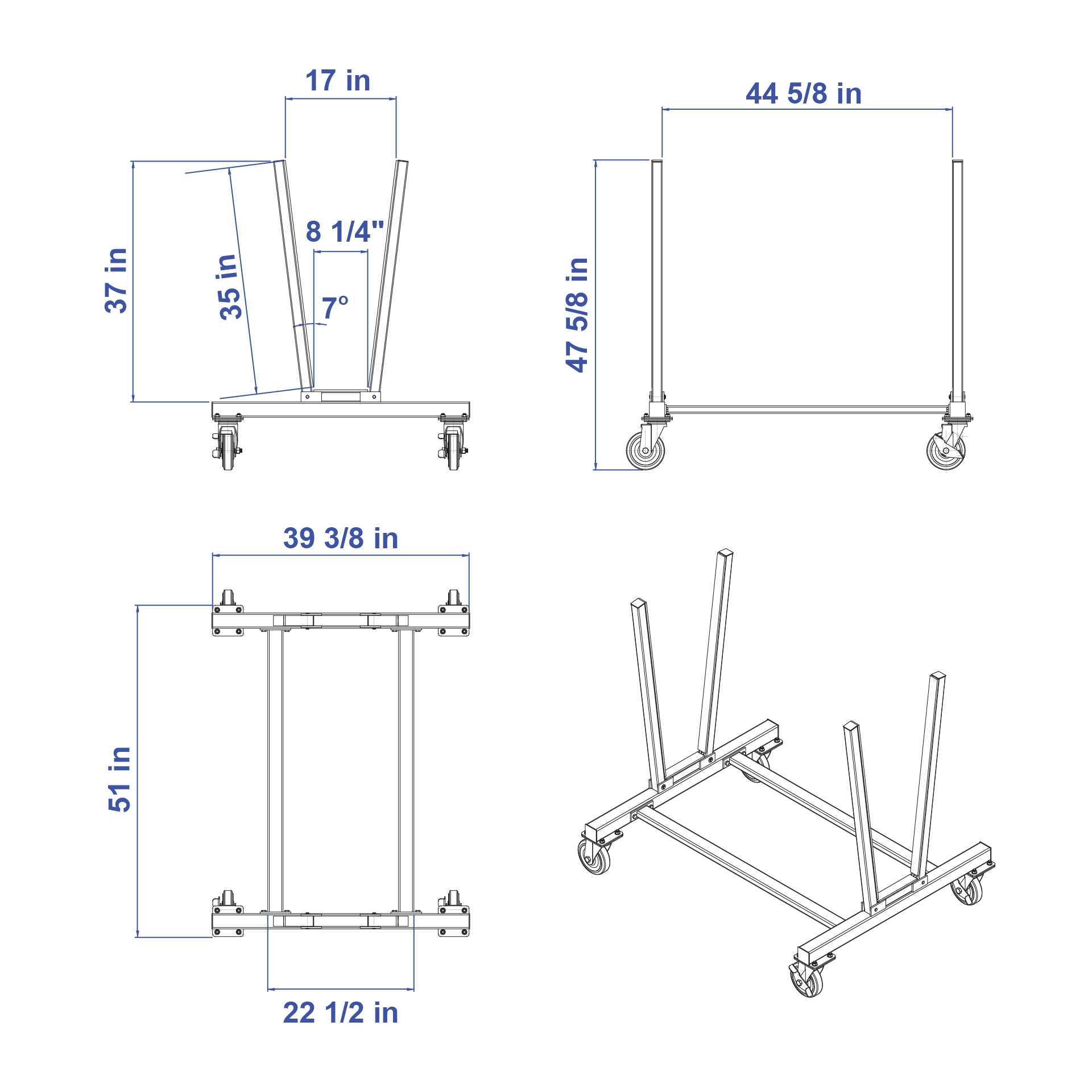 17 in

37 in

35 in

8 1/4"

7°

44 5/8 in

47 5/8 in

39 3/8 in

51 in

22 1/2 in