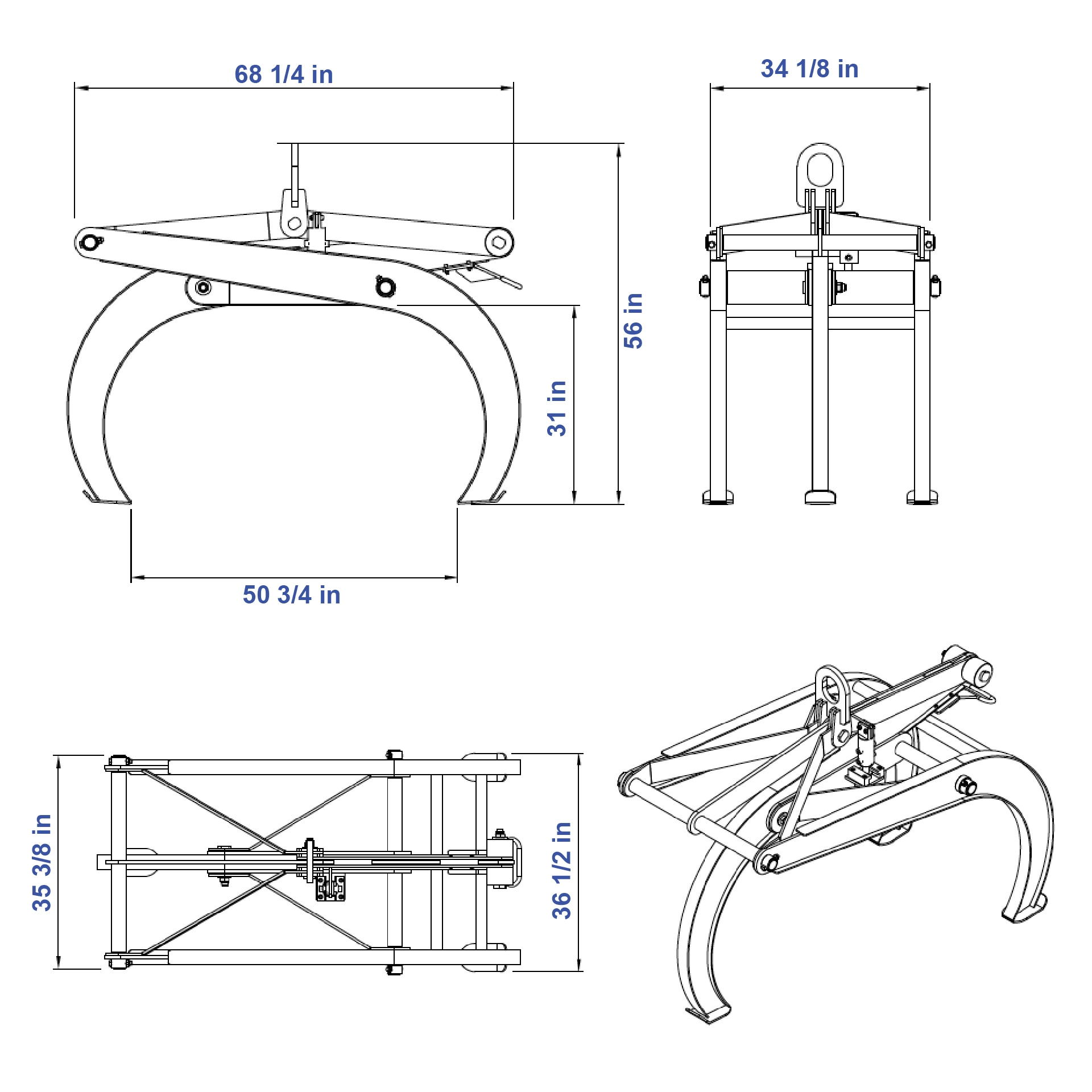 68 1/4 in

34 1/8 in

56 in

31 in

50 3/4 in

35 3/8 in

36 1/2 in