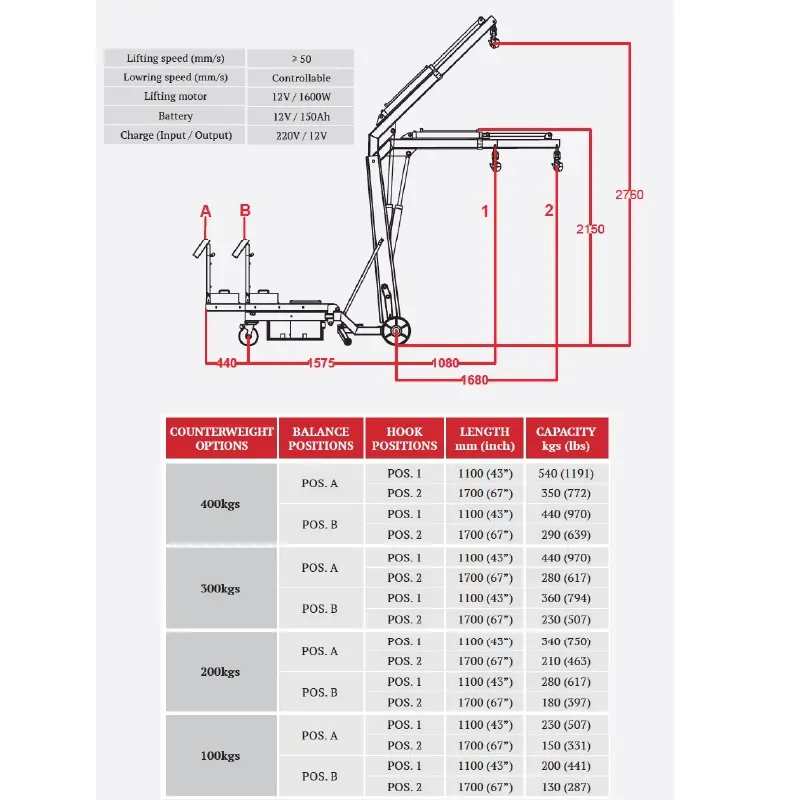 | Lifting speed (mm/s) | ≥ 50 |
|---|---|
| Lowring speed (mm/s) | Controllable |
| Lifting motor | 12V / 1600W |
| Battery | 12V / 150Ah |
| Charge (Input / Output) | 220V / 12V |

A B 1 2 2760 2150 440 1575 1080 1680

| COUNTERWEIGHT OPTIONS | BALANCE POSITIONS | HOOK POSITIONS | LENGTH mm (inch) | CAPACITY kgs (lbs) |
|---|---|---|---|---|
| 400kgs | POS. A | POS. 1 | 1100 (43") | 540 (1191) |
| | | POS. 2 | 1700 (67") | 350 (772) |
| | POS. B | POS. 1 | 1100 (43") | 440 (970) |
| | | POS. 2 | 1700 (67") | 290 (639) |
| 300kgs | POS. A | POS. 1 | 1100 (43") | 440 (970) |
| | | POS. 2 | 1700 (67") | 280 (617) |
| | POS. B | POS. 1 | 1100 (43") | 360 (794) |
| | | POS. 2 | 1700 (67") | 230 (507) |
| 200kgs | POS. A | POS. 1 | 1100 (43") | 340 (750) |
| | | POS. 2 | 1700 (67") | 210 (463) |
| | POS. B | POS. 1 | 1100 (43") | 280 (617) |
| | | POS. 2 | 1700 (67") | 180 (397) |
| 100kgs | POS. A | POS. 1 | 1100 (43") | 230 (507) |
| | | POS. 2 | 1700 (67") | 150 (331) |
| | POS. B | POS. 1 | 1100 (43") | 200 (441) |
| | | POS. 2 | 1700 (67") | 130 (287) |